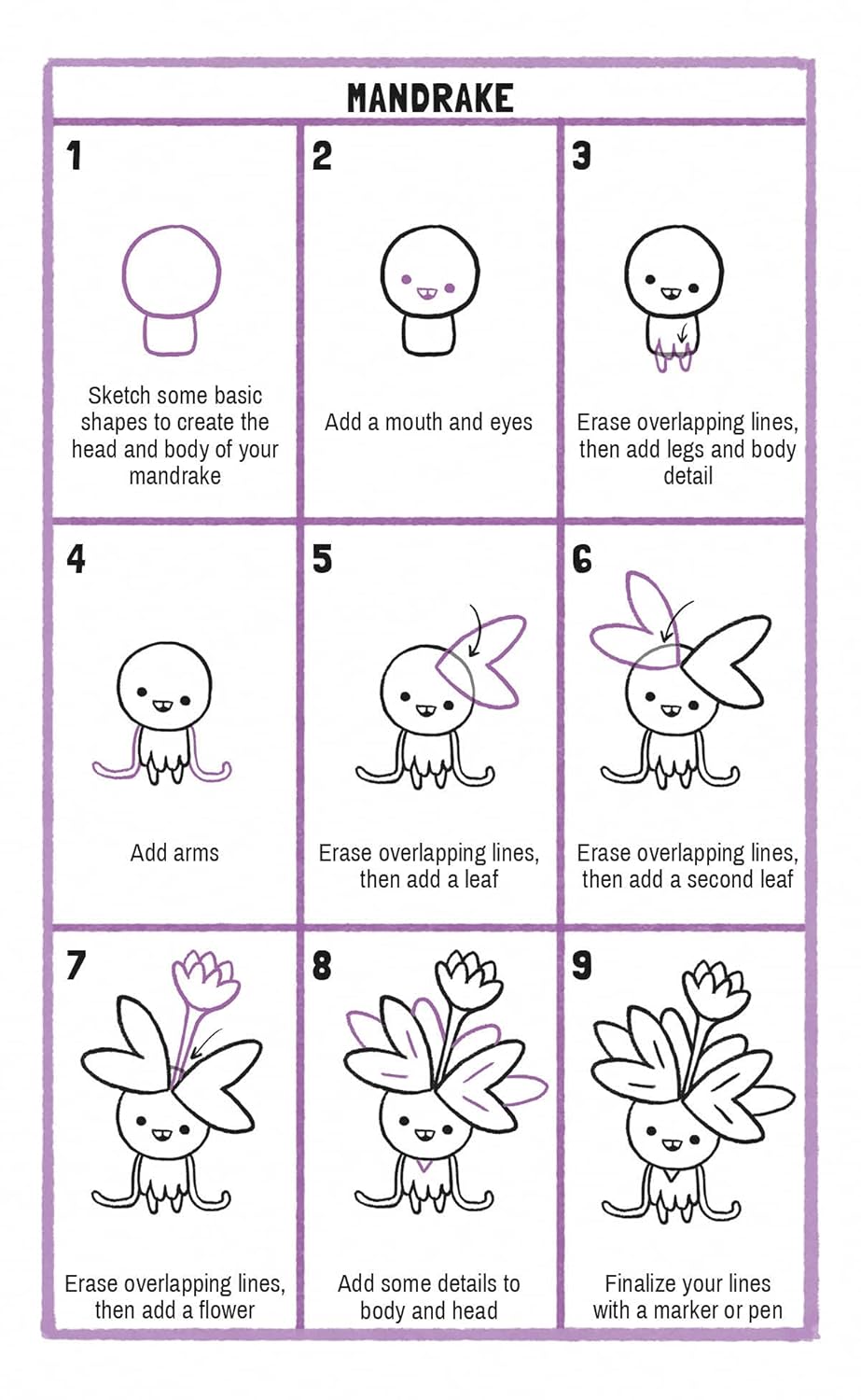 MANDRAKE

1

Sketch some basic shapes to create the head and body of your mandrake

2

Add a mouth and eyes

3

Erase overlapping lines, then add legs and body detail

4

Add arms

5

Erase overlapping lines, then add a leaf

6

Erase overlapping lines, then add a second leaf

7

Erase overlapping lines, then add a flower

8

Add some details to body and head

9

Finalize your lines with a marker or pen